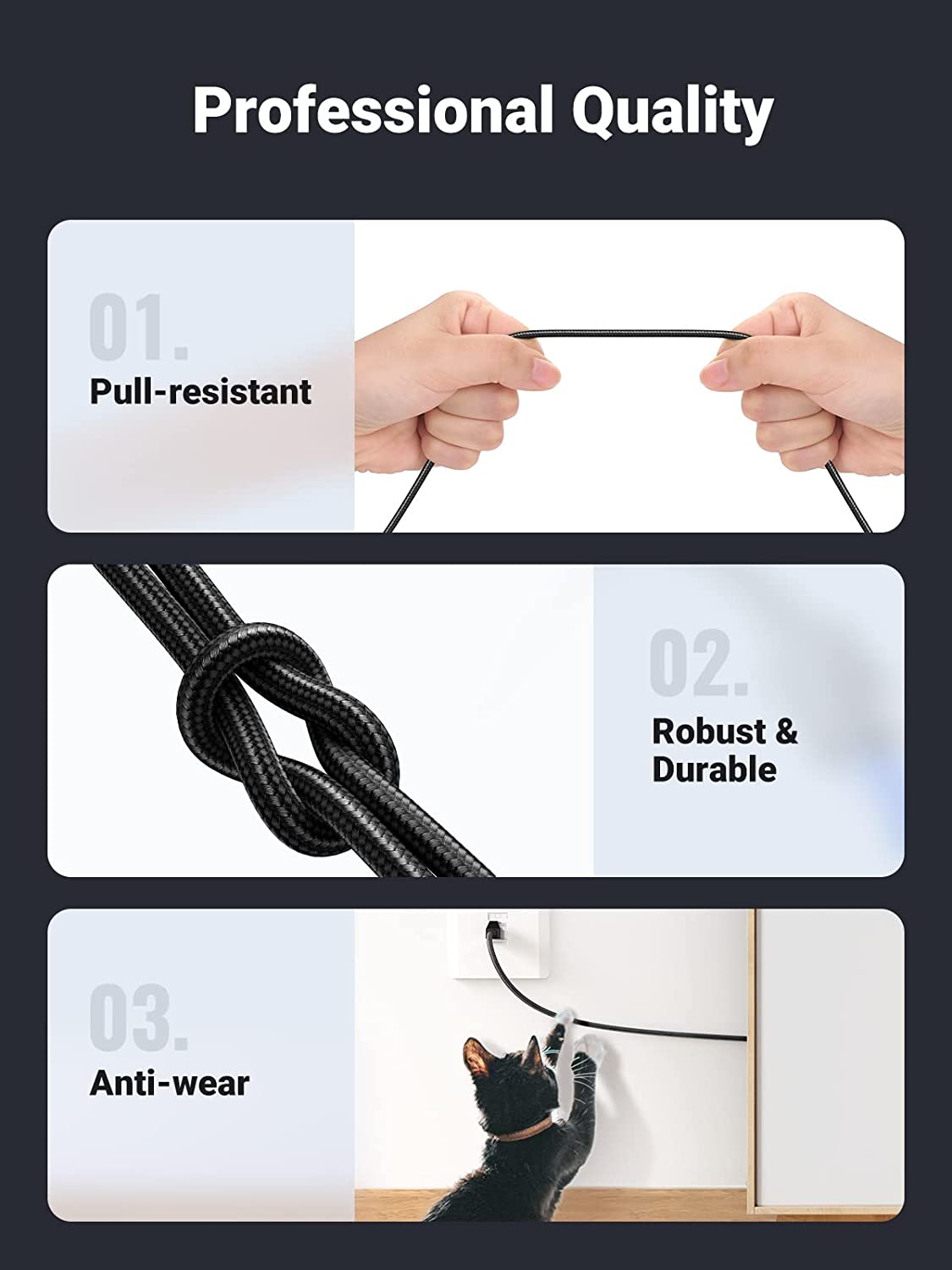 Professional Quality

01.

Pull-resistant

02.

Robust & Durable

03.

Anti-wear